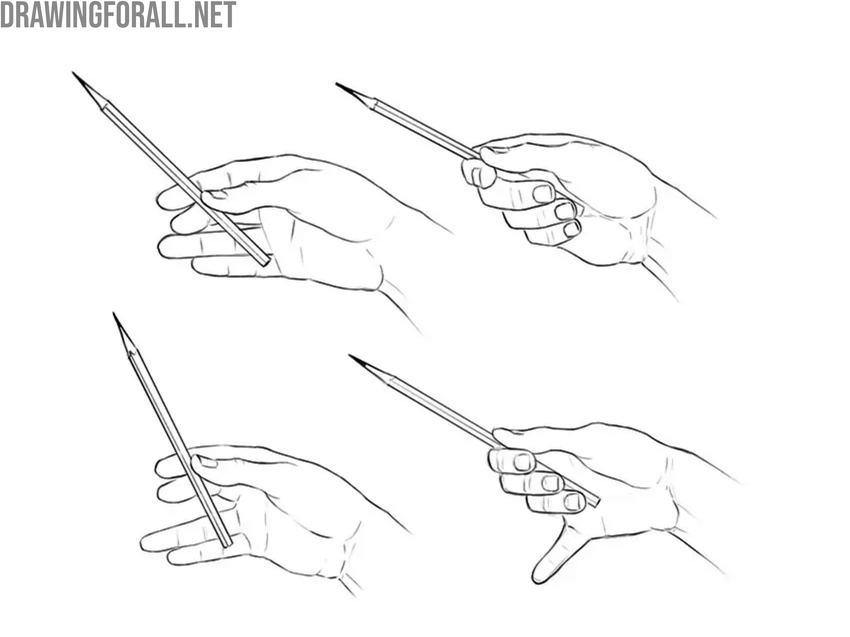 DRAWINGFORALL.NET