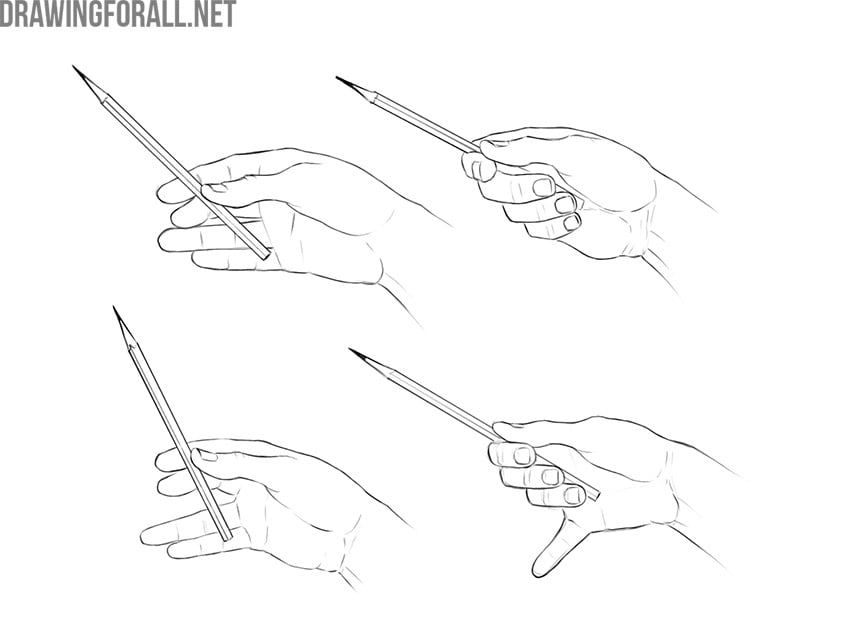 DRAWINGFORALL.NET