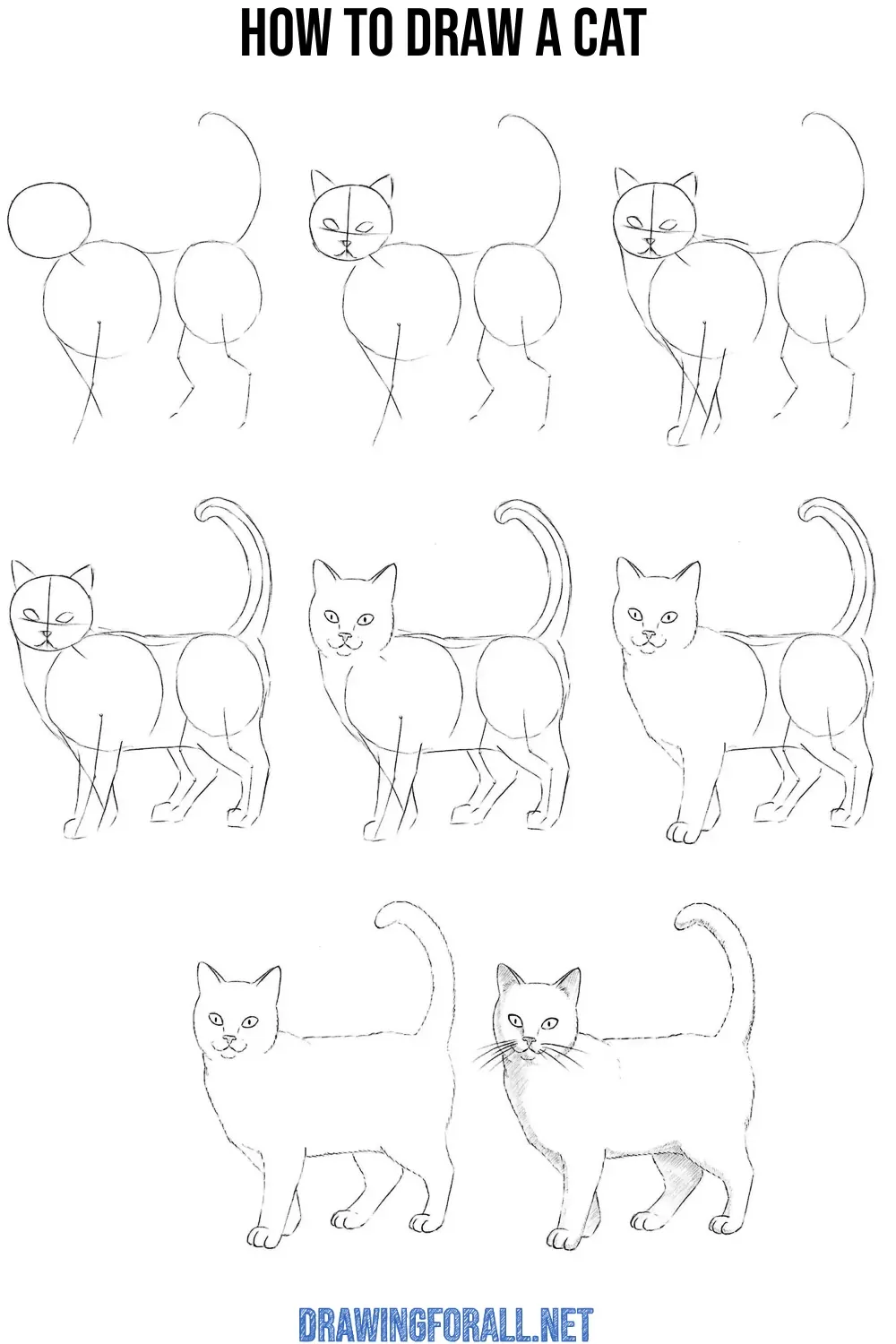 HOW TO DRAW A CAT

DRAWINGFORALL.NET