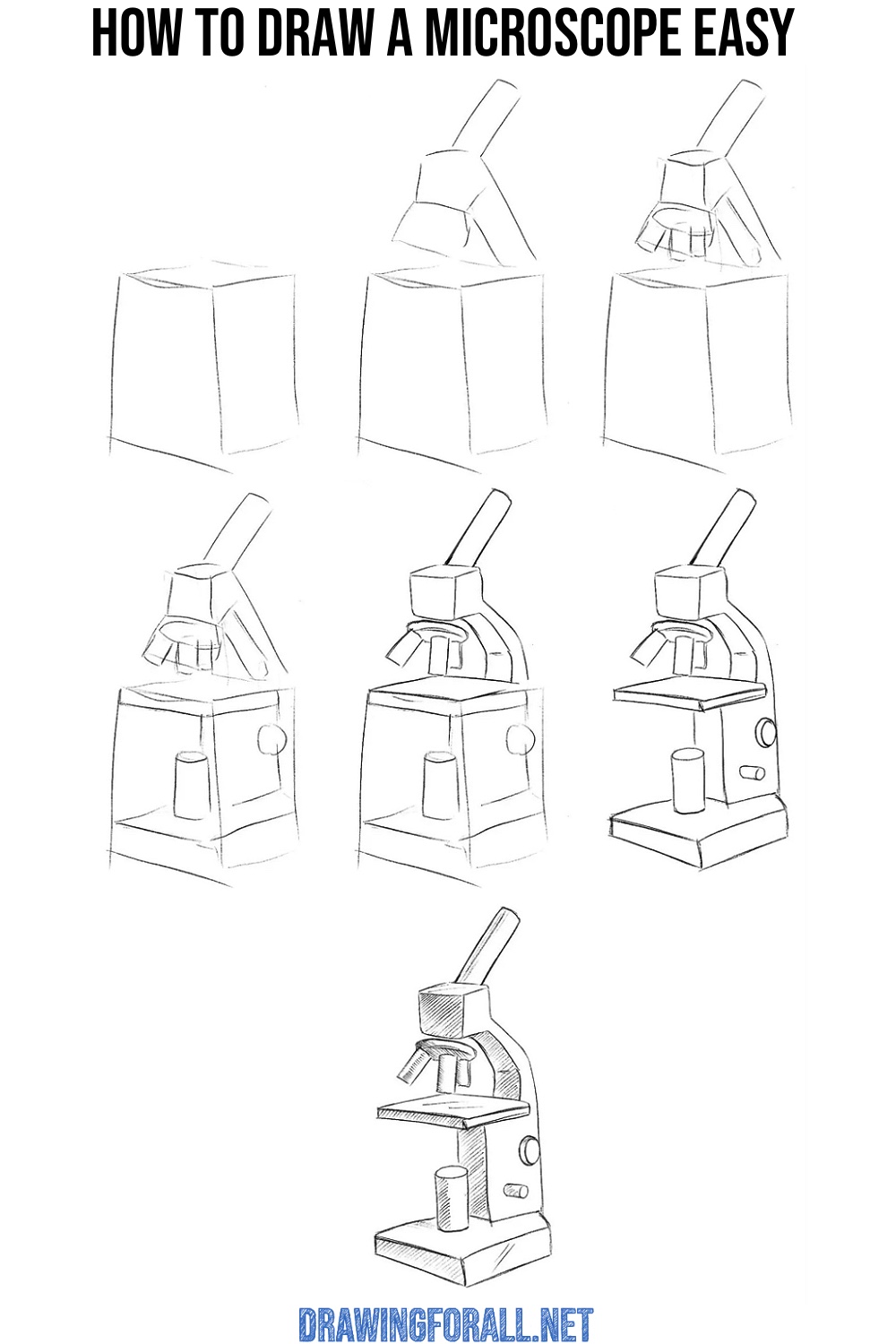 HOW TO DRAW A MICROSCOPE EASY

DRAWINGFORALL.NET