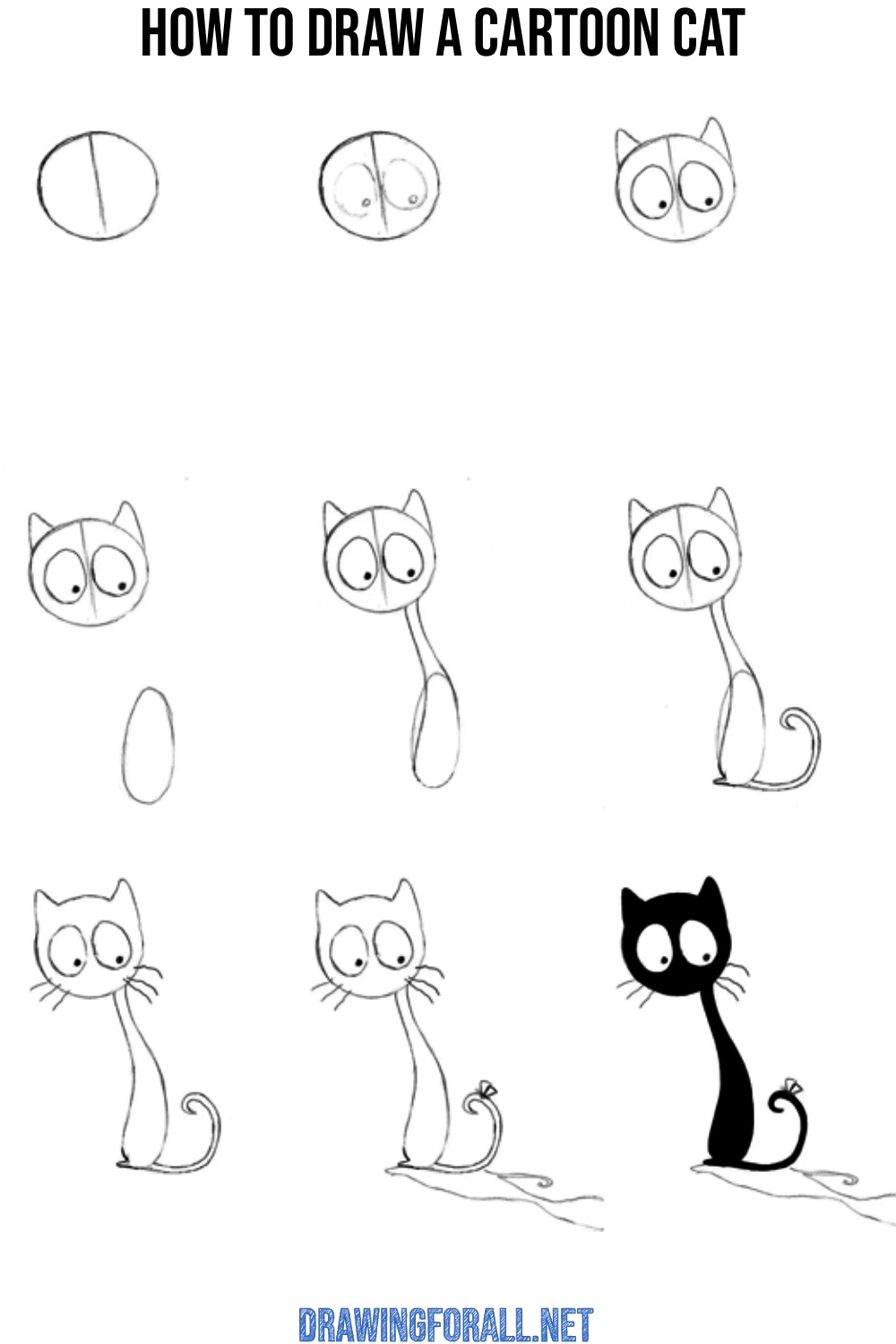 HOW TO DRAW A CARTOON CAT

DRAWINGFORALL.NET