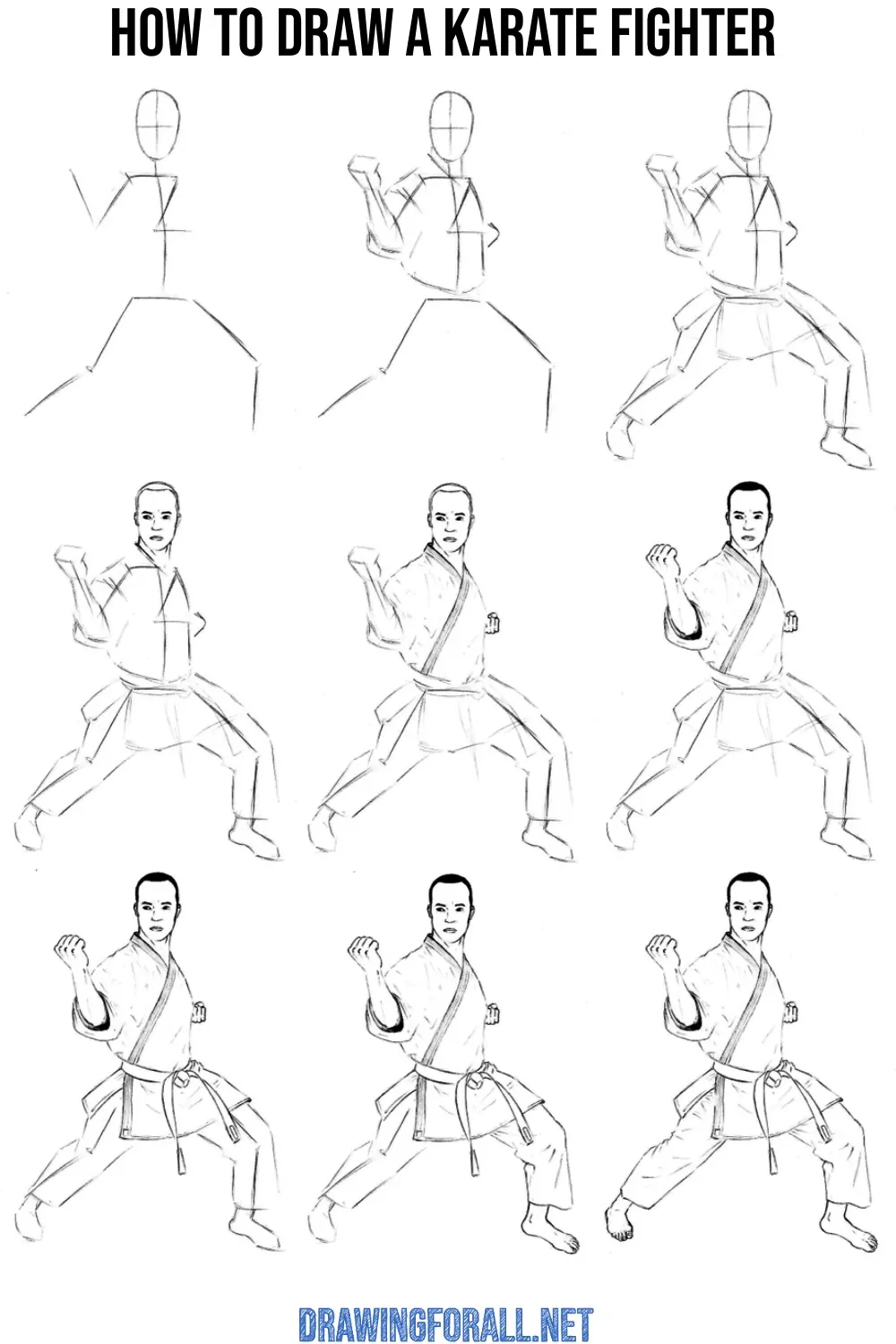 HOW TO DRAW A KARATE FIGHTER

DRAWINGFORALL.NET